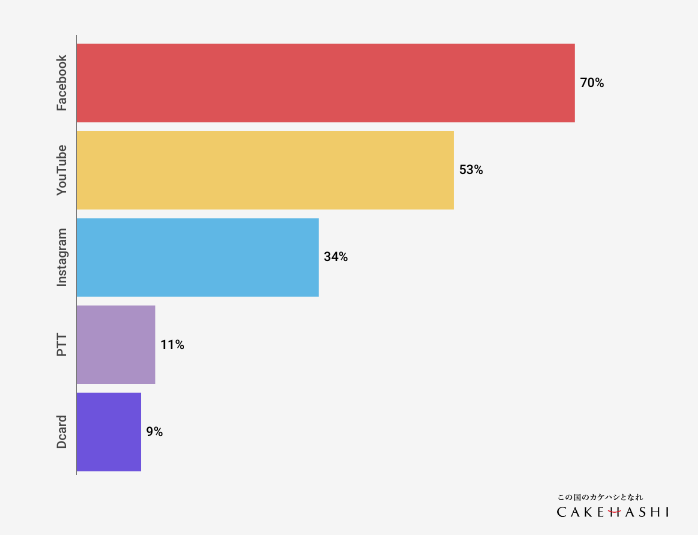 Facebook 70%
YouTube 53%
Instagram 34%
PTT 11%
Dcard 9%

この国のカケハシとなれ
CAKEHASHI